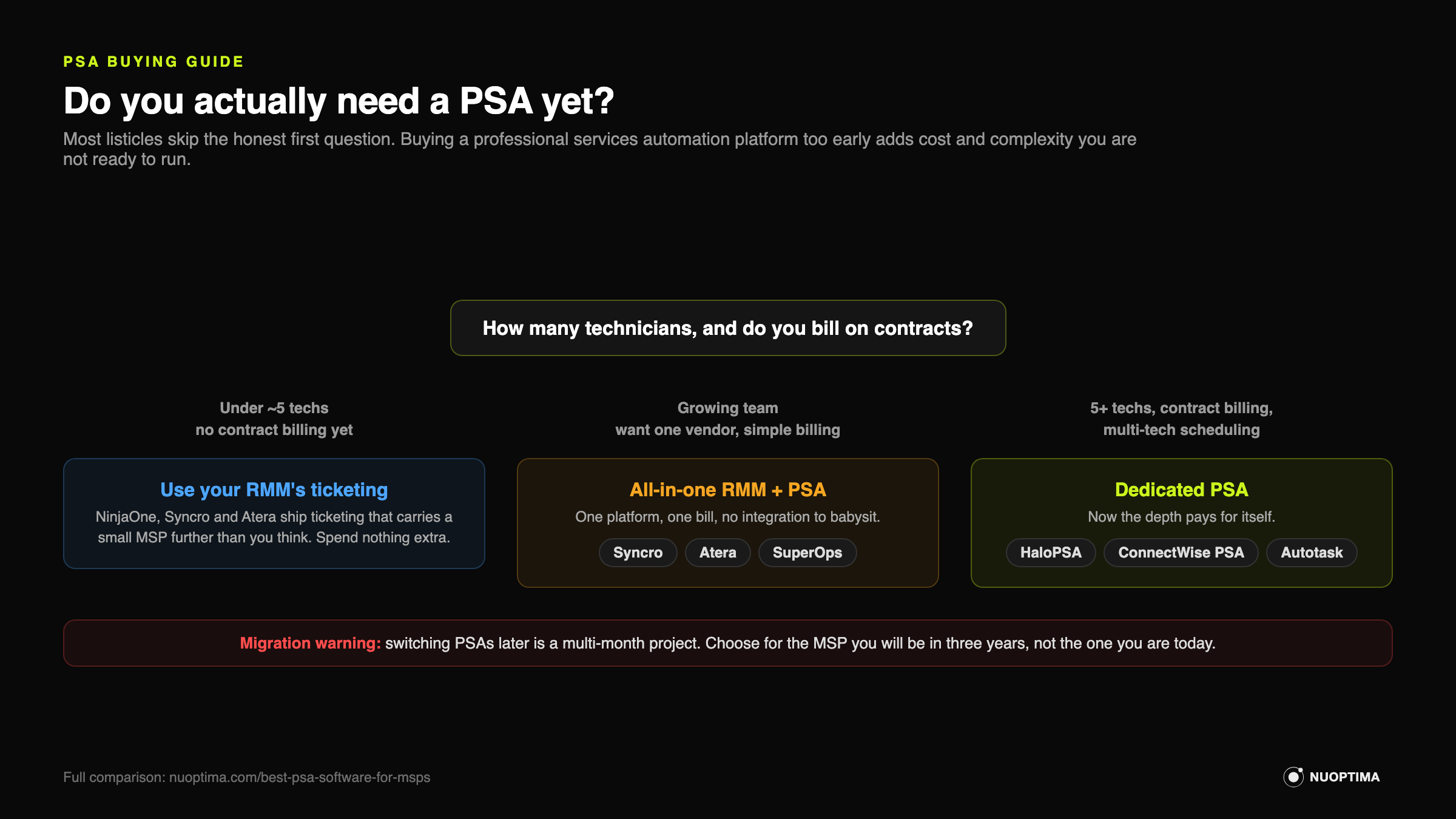 PSA BUYING GUIDE

Do you actually need a PSA yet?

Most listicles skip the honest first question. Buying a professional services automation platform too early adds cost and complexity you are not ready to run.

How many technicians, and do you bill on contracts?

Under ~5 techs
no contract billing yet

Use your RMM's ticketing

NinjaOne, Syncro and Atera ship ticketing that carries a small MSP further than you think. Spend nothing extra.

Growing team
want one vendor, simple billing

All-in-one RMM + PSA

One platform, one bill, no integration to babysit.

Syncro

Atera

SuperOps

5+ techs, contract billing,
multi-tech scheduling

Dedicated PSA

Now the depth pays for itself.

HaloPSA

ConnectWise PSA

Autotask

Migration warning: switching PSAs later is a multi-month project. Choose for the MSP you will be in three years, not the one you are today.

Full comparison: nuoptima.com/best-psa-software-for-msps

NUOPTIMA